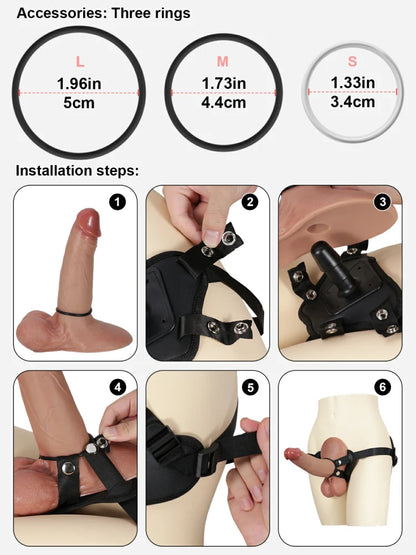 Accessories: Three rings

L
1.96in
5cm

M
1.73in
4.4cm

S
1.33in
3.4cm

Installation steps:

1

2

3

4

5

6