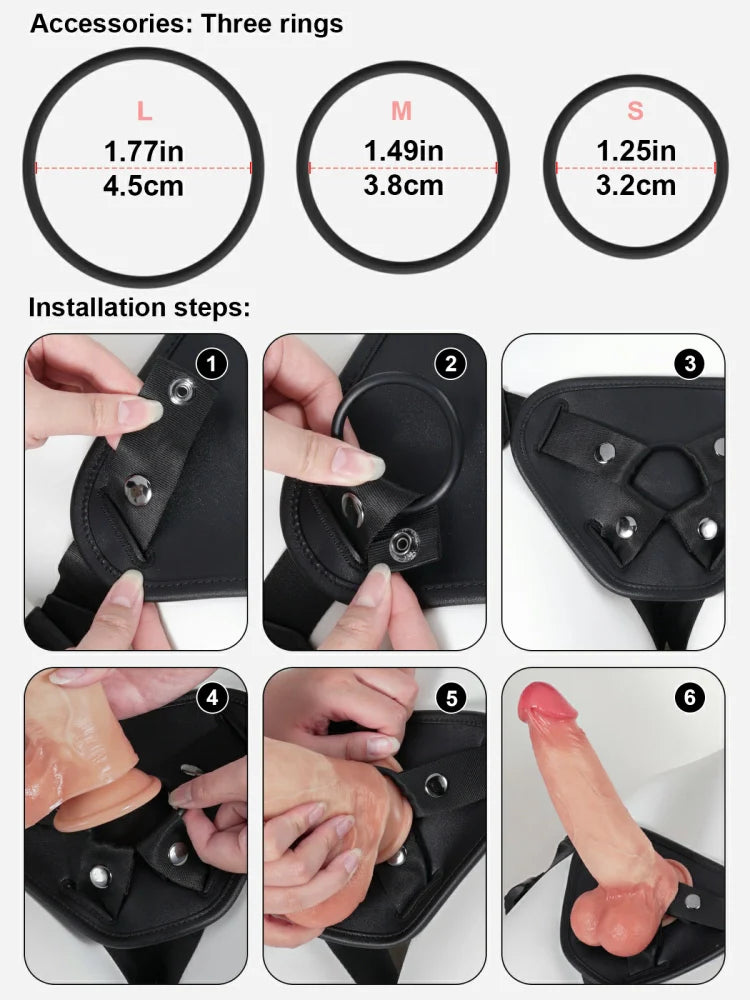 Accessories: Three rings

L
1.77in
4.5cm

M
1.49in
3.8cm

S
1.25in
3.2cm

Installation steps:

1

2

3

4

5

6